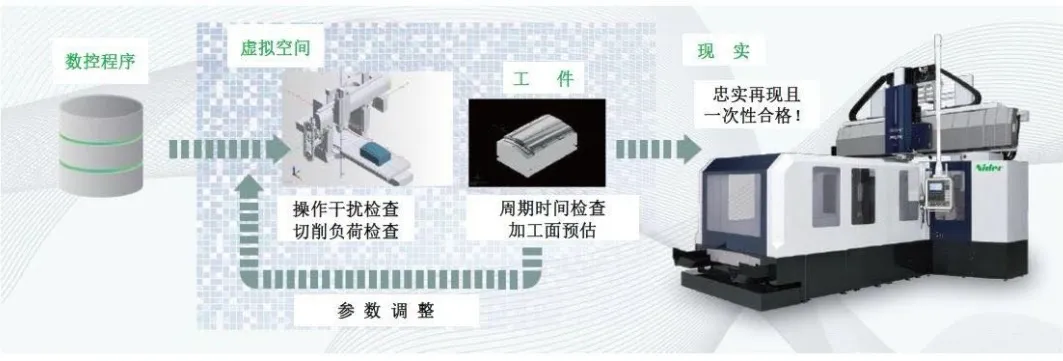 数控程序

虚拟空间

操作干扰检查
切削负荷检查

工 件

周期时间检查
加工面预估

参 数 调 整

现 实

忠实再现且
一次性合格！

Nidec