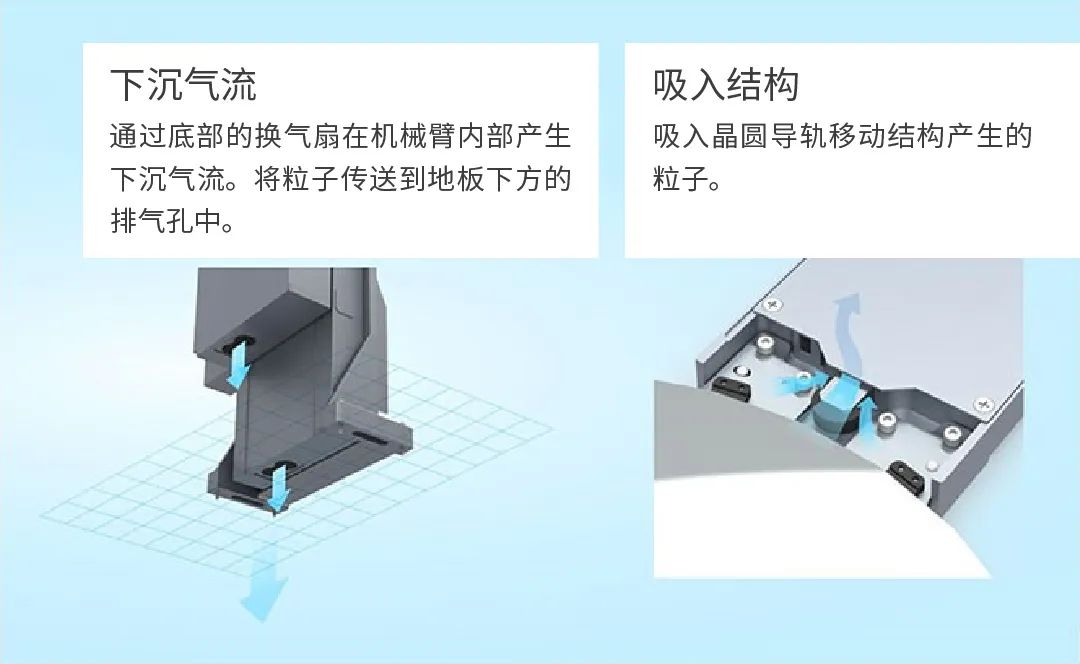 下沉气流

通过底部的换气扇在机械臂内部产生下沉气流。将粒子传送到地板下方的排气孔中。

吸入结构

吸入晶圆导轨移动结构产生的粒子。