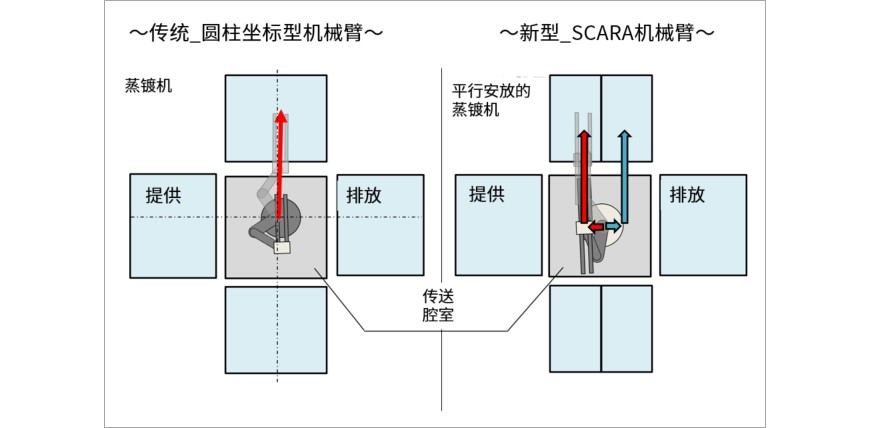 ～传统_圆柱坐标型机械臂～

蒸镀机

提供

排放

～新型_SCARA机械臂～

平行安放的蒸镀机

提供

排放

传送腔室