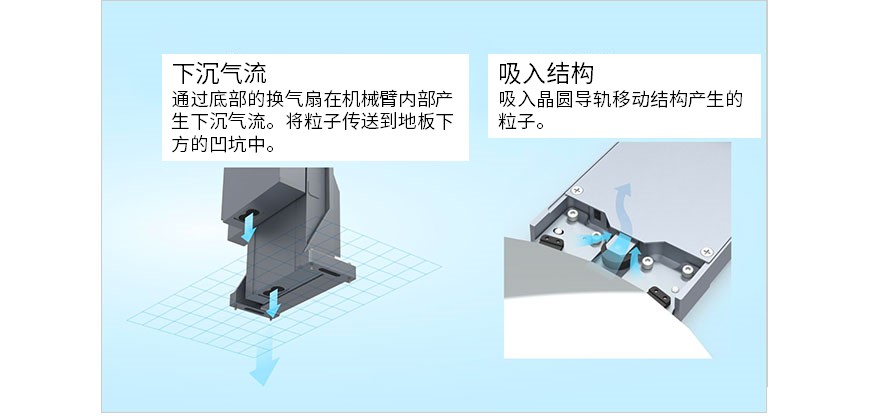 下沉气流
通过底部的换气扇在机械臂内部产生下沉气流。将粒子传送到地板下方的凹坑中。

吸入结构
吸入晶圆导轨移动结构产生的粒子。