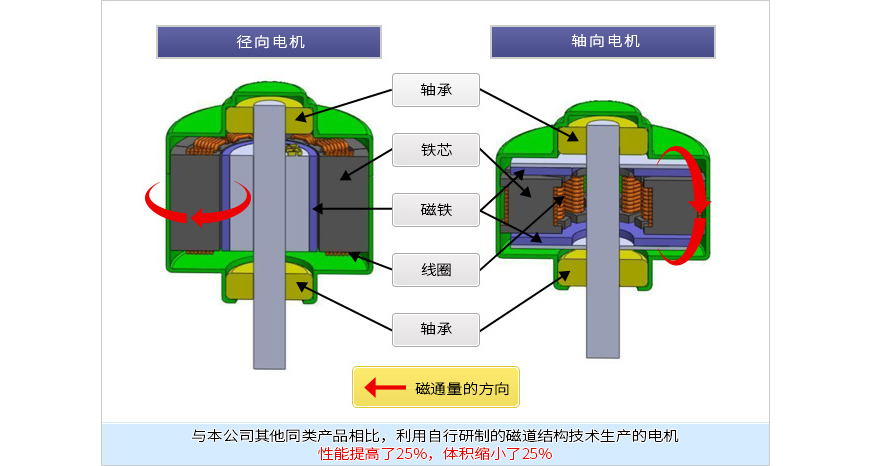 径向电机

轴向电机

轴承

铁芯

磁铁

线圈

轴承

磁通量的方向

与本公司其他同类产品相比，利用自行研制的磁道结构技术生产的电机
性能提高了25%，体积缩小了25%