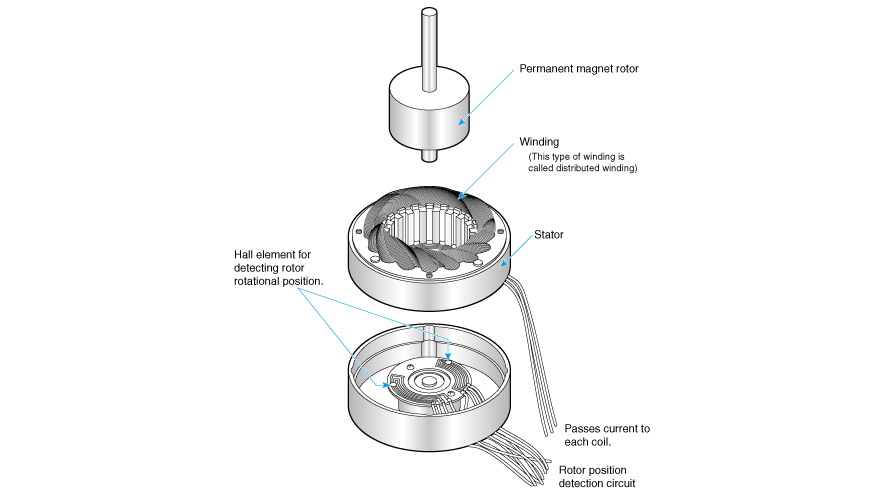 Permanent magnet rotor

Winding
(This type of winding is called distributed winding)

Stator

Hall element for detecting rotor rotational position.

Passes current to each coil.

Rotor position detection circuit