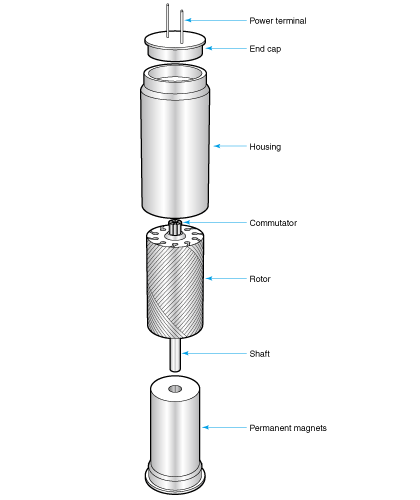 Power terminal
End cap
Housing
Commutator
Rotor
Shaft
Permanent magnets