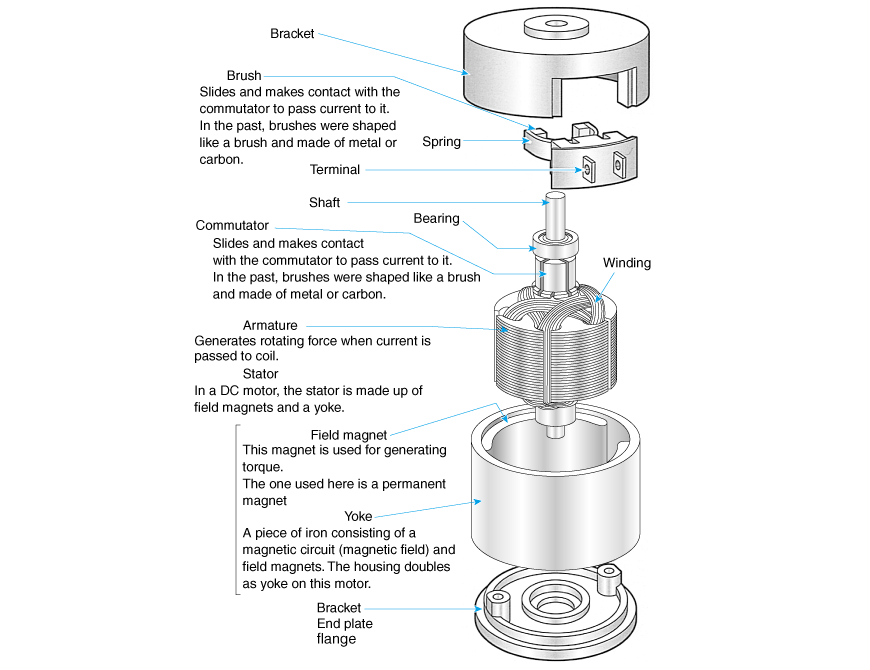 Bracket

Brush
Slides and makes contact with the commutator to pass current to it. In the past, brushes were shaped like a brush and made of metal or carbon.

Spring

Terminal

Shaft

Bearing

Commutator
Slides and makes contact with the commutator to pass current to it. In the past, brushes were shaped like a brush and made of metal or carbon.

Winding

Armature
Generates rotating force when current is passed to coil.

Stator
In a DC motor, the stator is made up of field magnets and a yoke.

Field magnet
This magnet is used for generating torque.
The one used here is a permanent magnet

Yoke
A piece of iron consisting of a magnetic circuit (magnetic field) and field magnets. The housing doubles as yoke on this motor.

Bracket
End plate
flange