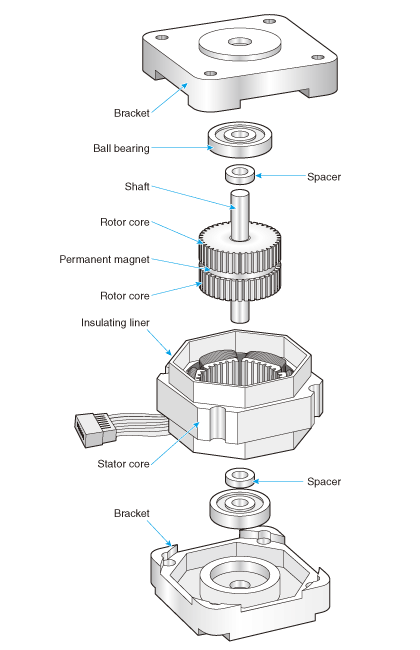 Bracket
Ball bearing
Spacer
Shaft
Rotor core
Permanent magnet
Rotor core
Insulating liner
Stator core
Spacer
Bracket