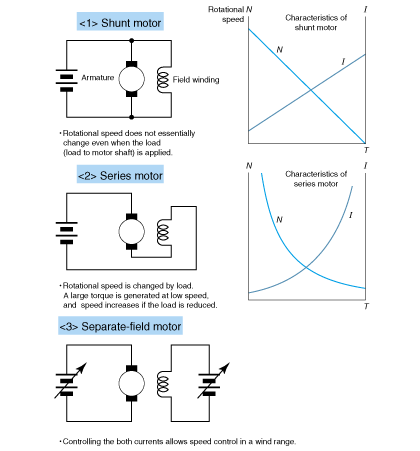 <1> Shunt motor

Armature

Field winding

・Rotational speed does not essentially change even when the load (load to motor shaft) is applied.

Rotational speed $N$

$I$

Characteristics of shunt motor

$N$

$I$

$T$

<2> Series motor

・Rotational speed is changed by load. A large torque is generated at low speed, and speed increases if the load is reduced.

$N$

$I$

Characteristics of series motor

$N$

$I$

$T$

<3> Separate-field motor

・Controlling the both currents allows speed control in a wind range.