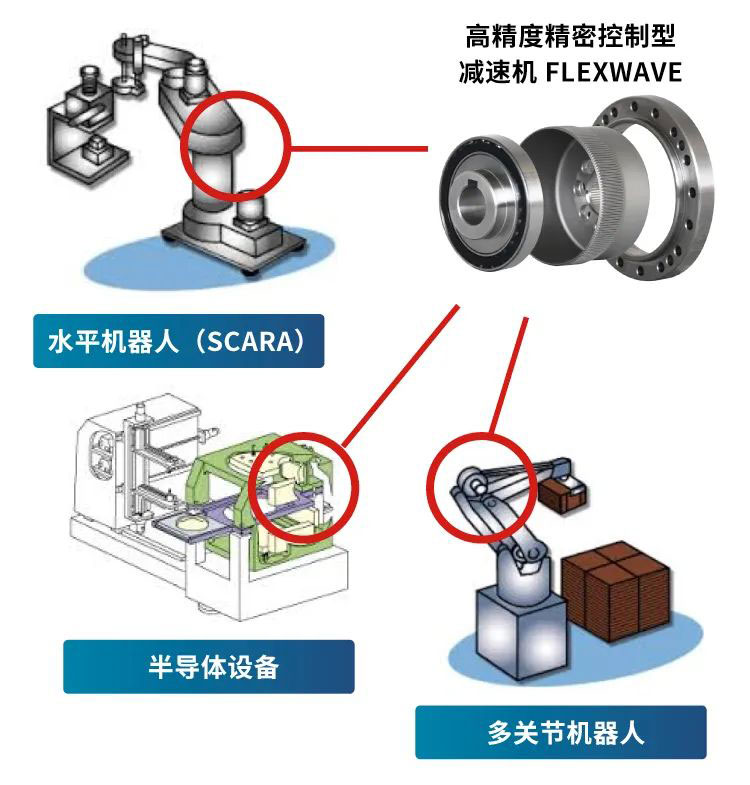 高精度精密控制型
减速机 FLEXWAVE

水平机器人（SCARA）

半导体设备

多关节机器人