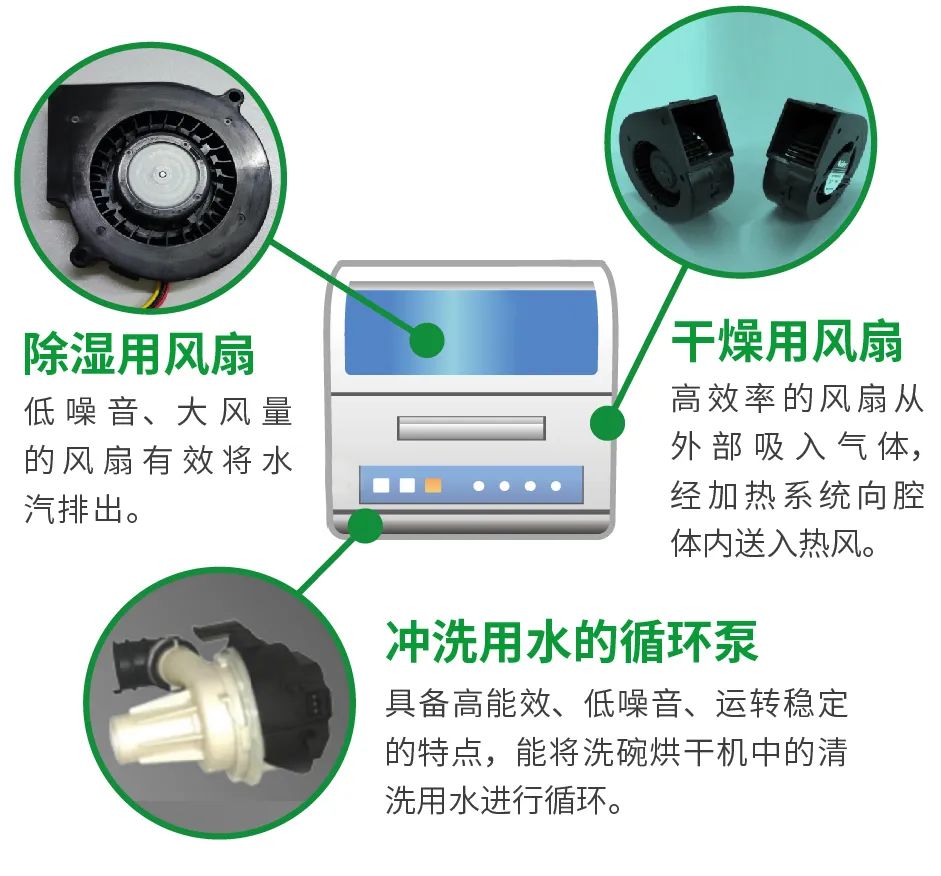 除湿用风扇

低噪音、大风量的风扇有效将水汽排出。

干燥用风扇

高效率的风扇从外部吸入气体，经加热系统向腔体内送入热风。

冲洗用水的循环泵

具备高能效、低噪音、运转稳定的特点，能将洗碗烘干机中的清洗用水进行循环。